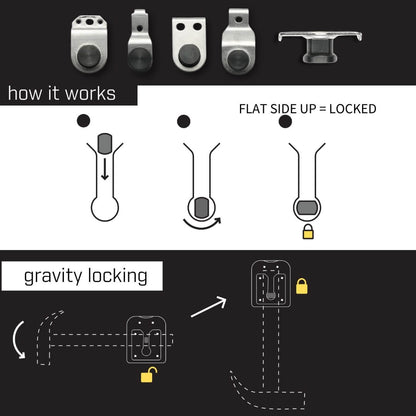 how it works

FLAT SIDE UP = LOCKED

gravity locking