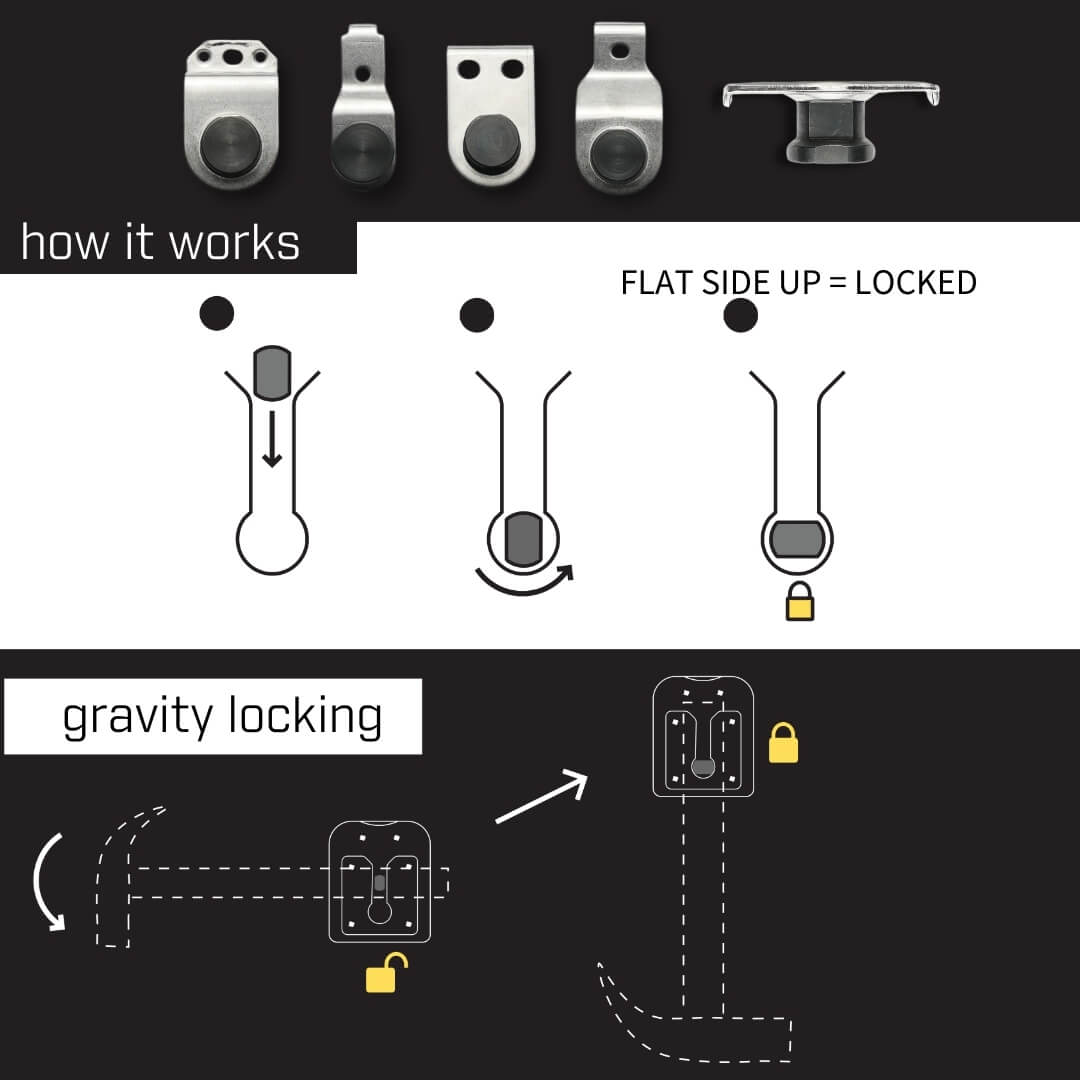 how it works

FLAT SIDE UP = LOCKED

gravity locking